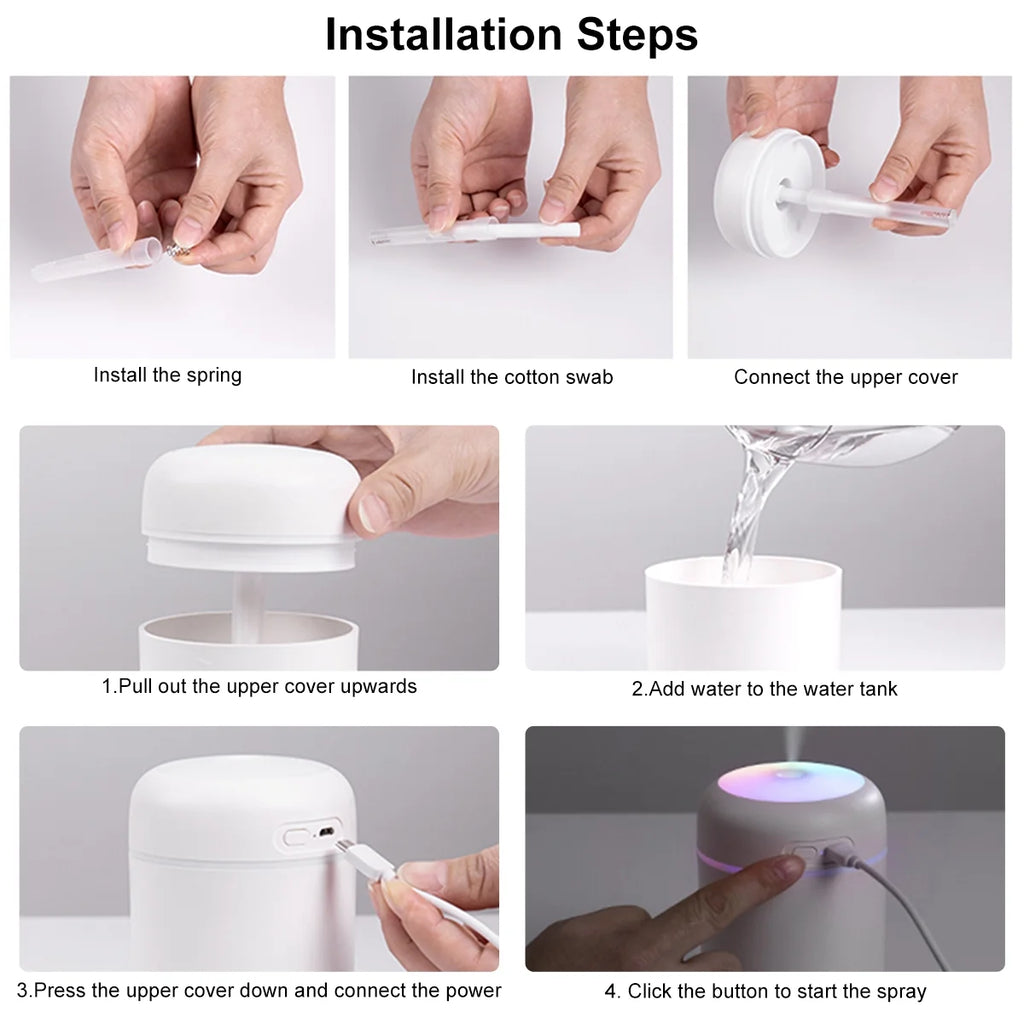 Installation Steps

Install the spring

Install the cotton swab

Connect the upper cover

1.Pull out the upper cover upwards

2.Add water to the water tank

3.Press the upper cover down and connect the power

4. Click the button to start the spray